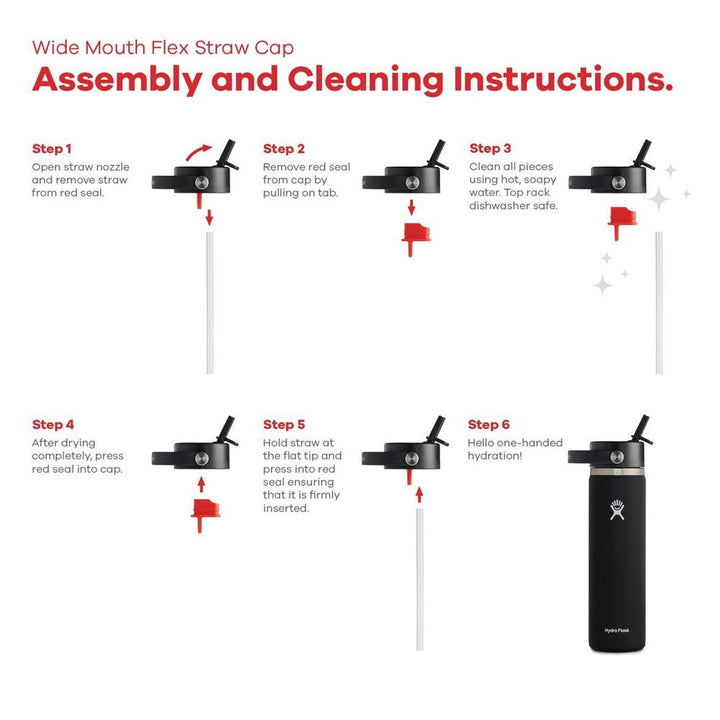 Wide Mouth Flex Straw Cap

Assembly and Cleaning Instructions.

Step 1
Open straw nozzle and remove straw from red seal.

Step 2
Remove red seal from cap by pulling on tab.

Step 3
Clean all pieces using hot, soapy water. Top rack dishwasher safe.

Step 4
After drying completely, press red seal into cap.

Step 5
Hold straw at the flat tip and press into red seal ensuring that it is firmly inserted.

Step 6
Hello one-handed hydration!

Hydro Flask